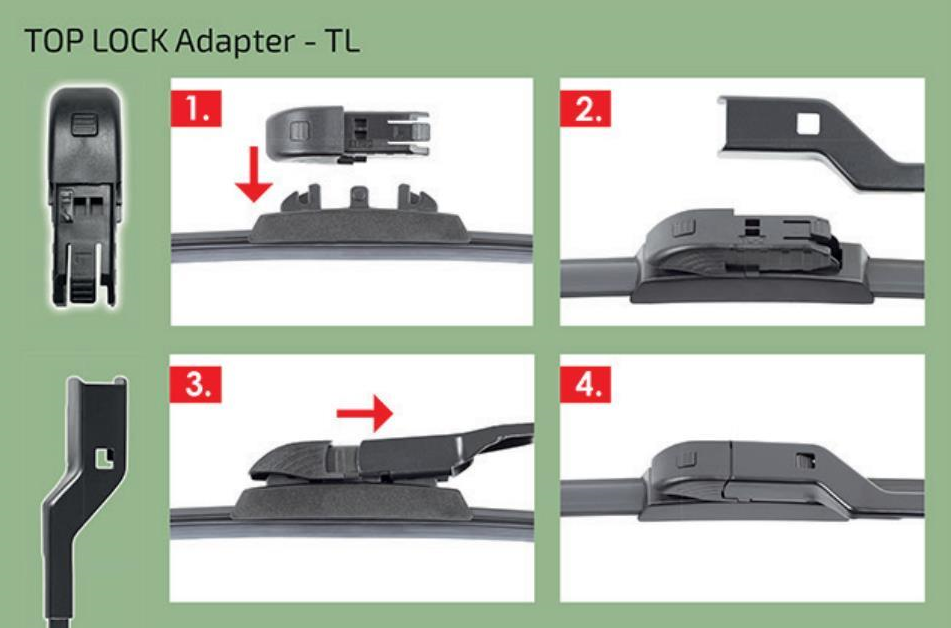 TOP LOCK Adapter - TL

1.

2.

3.

4.